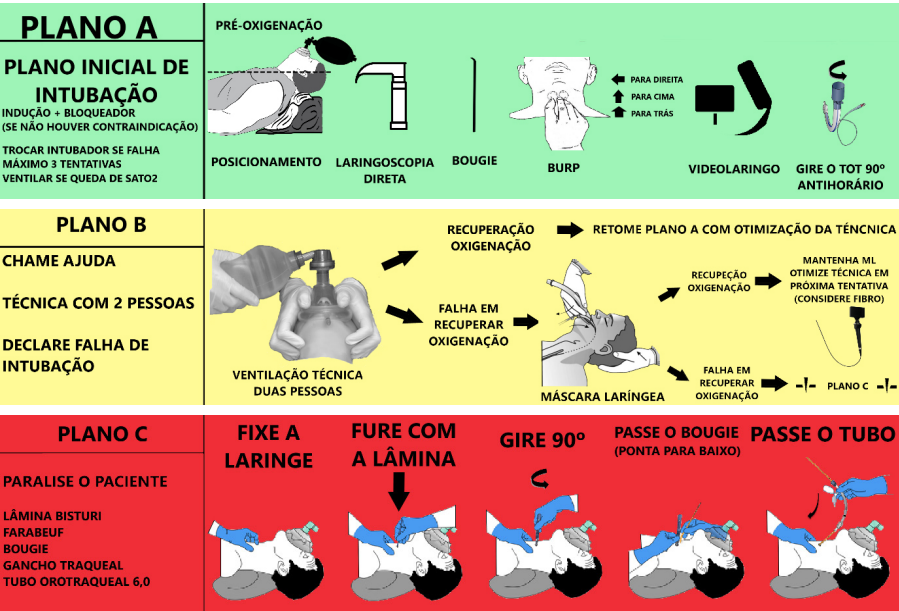 PLANO A

PLANO INICIAL DE INTUBAÇÃO
INDUÇÃO + BLOQUEADOR (SE NÃO HOUVER CONTRAINDICAÇÃO)

TROCAR INTUBADOR SE FALHA
MÁXIMO 3 TENTATIVAS
VENTILAR SE QUEDA DE SATO2

PRÉ-OXIGENAÇÃO

POSICIONAMENTO

LARINGOSCOPIA DIRETA

BOUGIE

PARA DIREITA
PARA CIMA
PARA TRÁS

BURP

VIDEOLARINGO

GIRE O TOT 90º ANTIHORÁRIO

PLANO B

CHAME AJUDA

TÉCNICA COM 2 PESSOAS

DECLARE FALHA DE INTUBAÇÃO

VENTILAÇÃO TÉCNICA DUAS PESSOAS

RECUPERAÇÃO OXIGENAÇÃO

RETOME PLANO A COM OTIMIZAÇÃO DA TÉNCNICA

FALHA EM RECUPERAR OXIGENAÇÃO

MÁSCARA LARÍNGEA

RECUPEÇÃO OXIGENAÇÃO

MANTENHA ML
OTIMIZE TÉCNICA EM PRÓXIMA TENTATIVA
(CONSIDERE FIBRO)

FALHA EM RECUPERAR OXIGENAÇÃO

PLANO C

PLANO C

PARALISE O PACIENTE

LÂMINA BISTURI
FARABEUF
BOUGIE
GANCHO TRAQUEAL
TUBO OROTRAQUEAL 6,0

FIXE A LARINGE

FURE COM A LÂMINA

GIRE 90º

PASSE O BOUGIE
(PONTA PARA BAIXO)

PASSE O TUBO